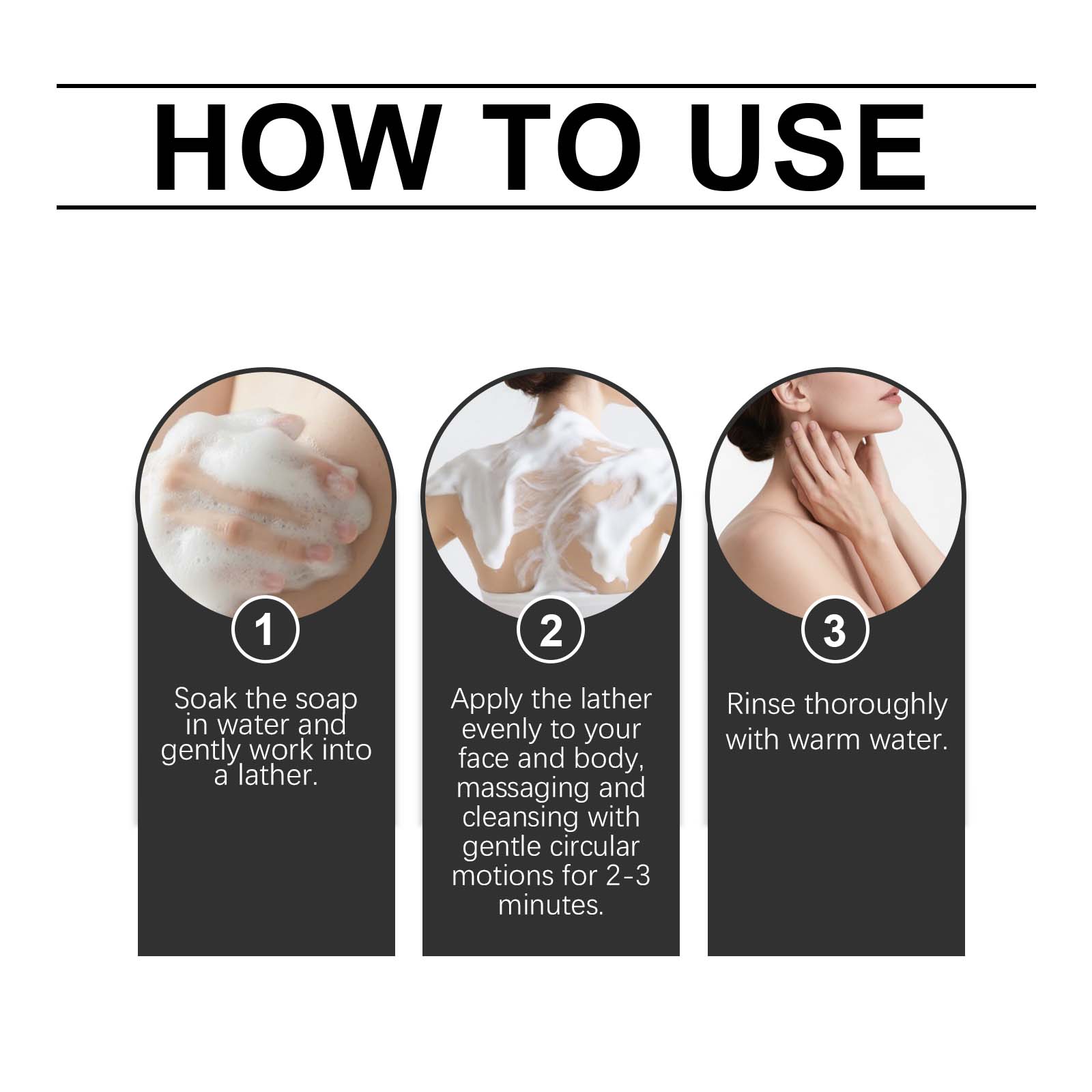 HOW TO USE

1

Soak the soap in water and gently work into a lather.

2

Apply the lather evenly to your face and body, massaging and cleansing with gentle circular motions for 2-3 minutes.

3

Rinse thoroughly with warm water.