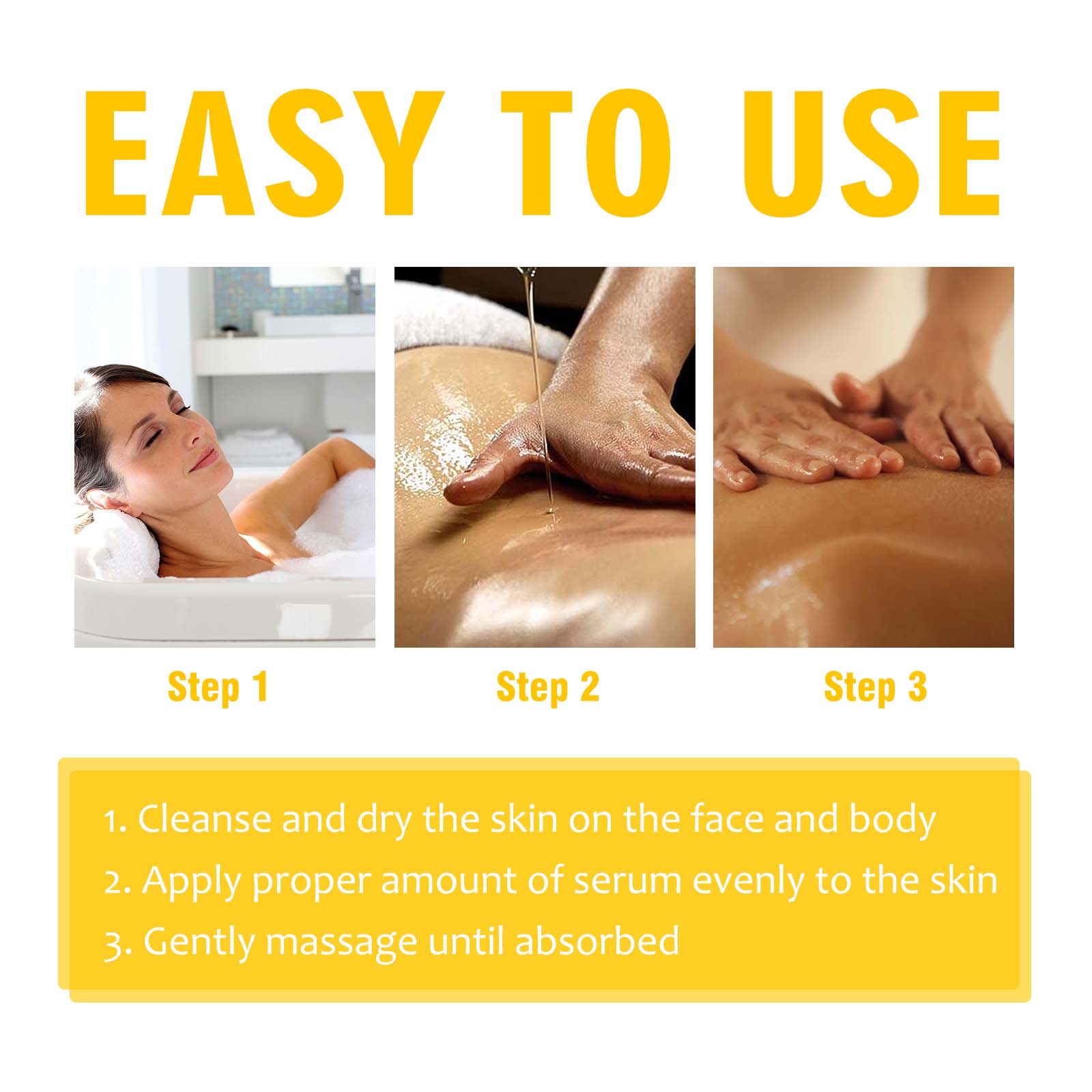 EASY TO USE

Step 1

Step 2

Step 3

1. Cleanse and dry the skin on the face and body
2. Apply proper amount of serum evenly to the skin
3. Gently massage until absorbed