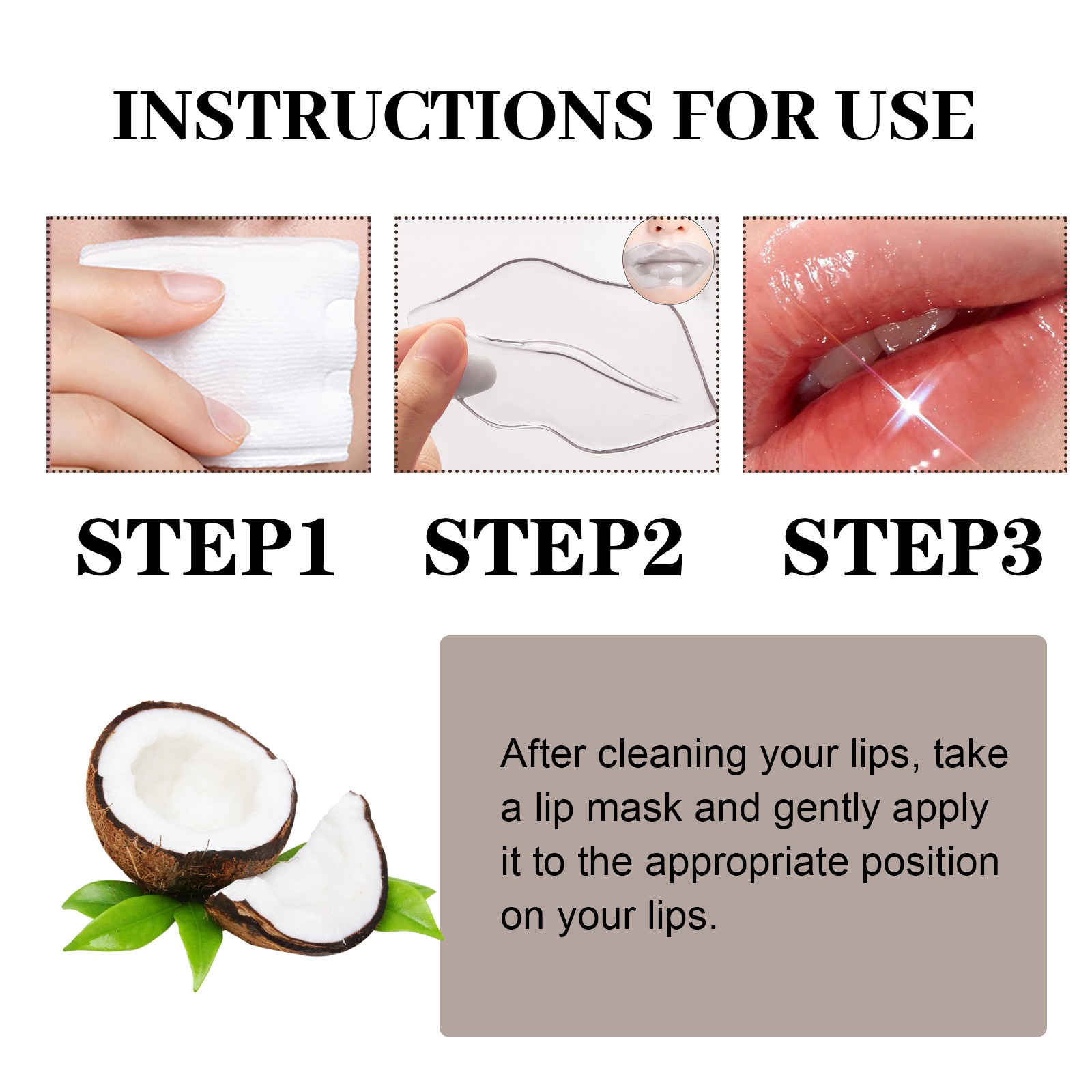 INSTRUCTIONS FOR USE

STEP1

STEP2

STEP3

After cleaning your lips, take a lip mask and gently apply it to the appropriate position on your lips.