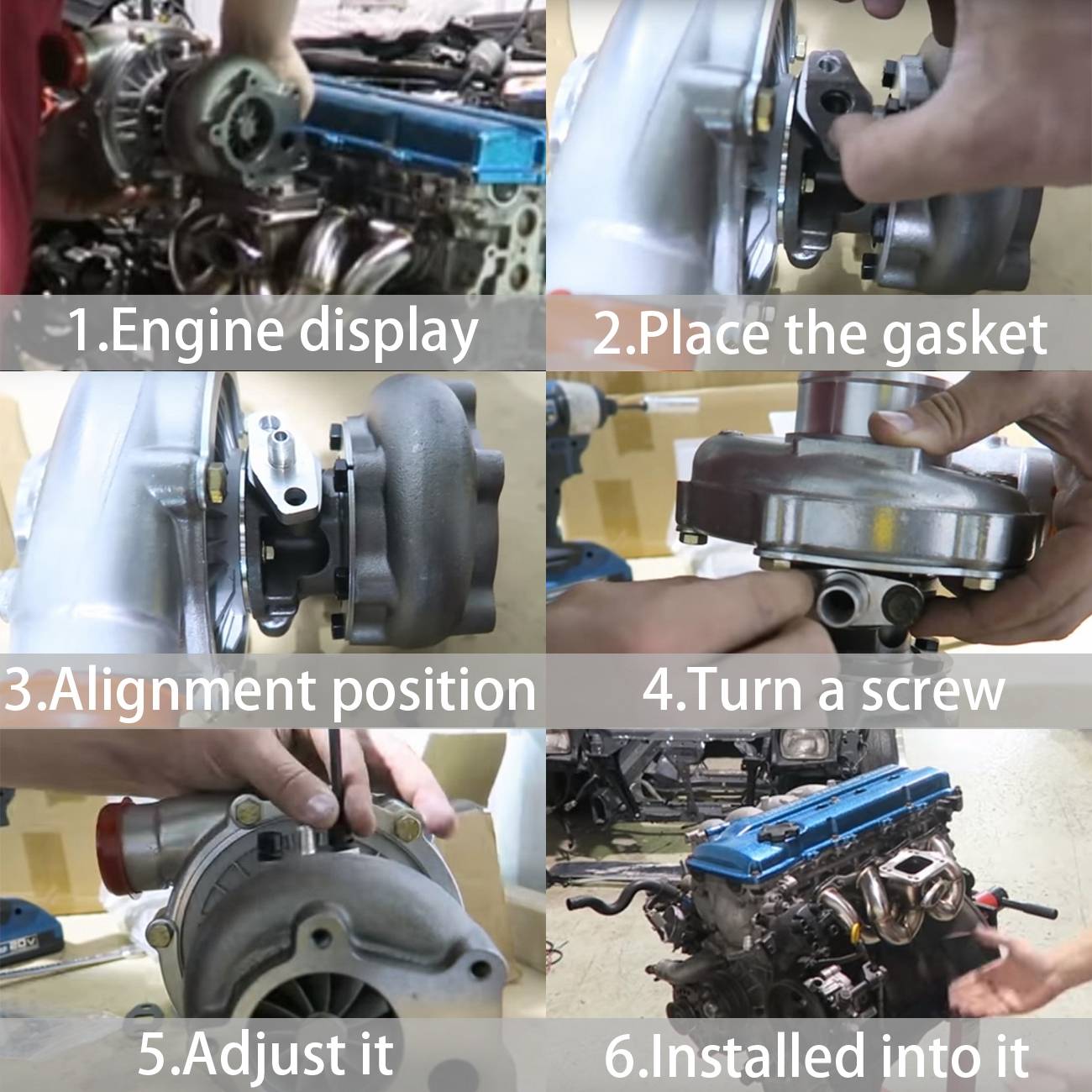 1.Engine display

2.Place the gasket

3.Alignment position

4.Turn a screw

5.Adjust it

6.Installed into it