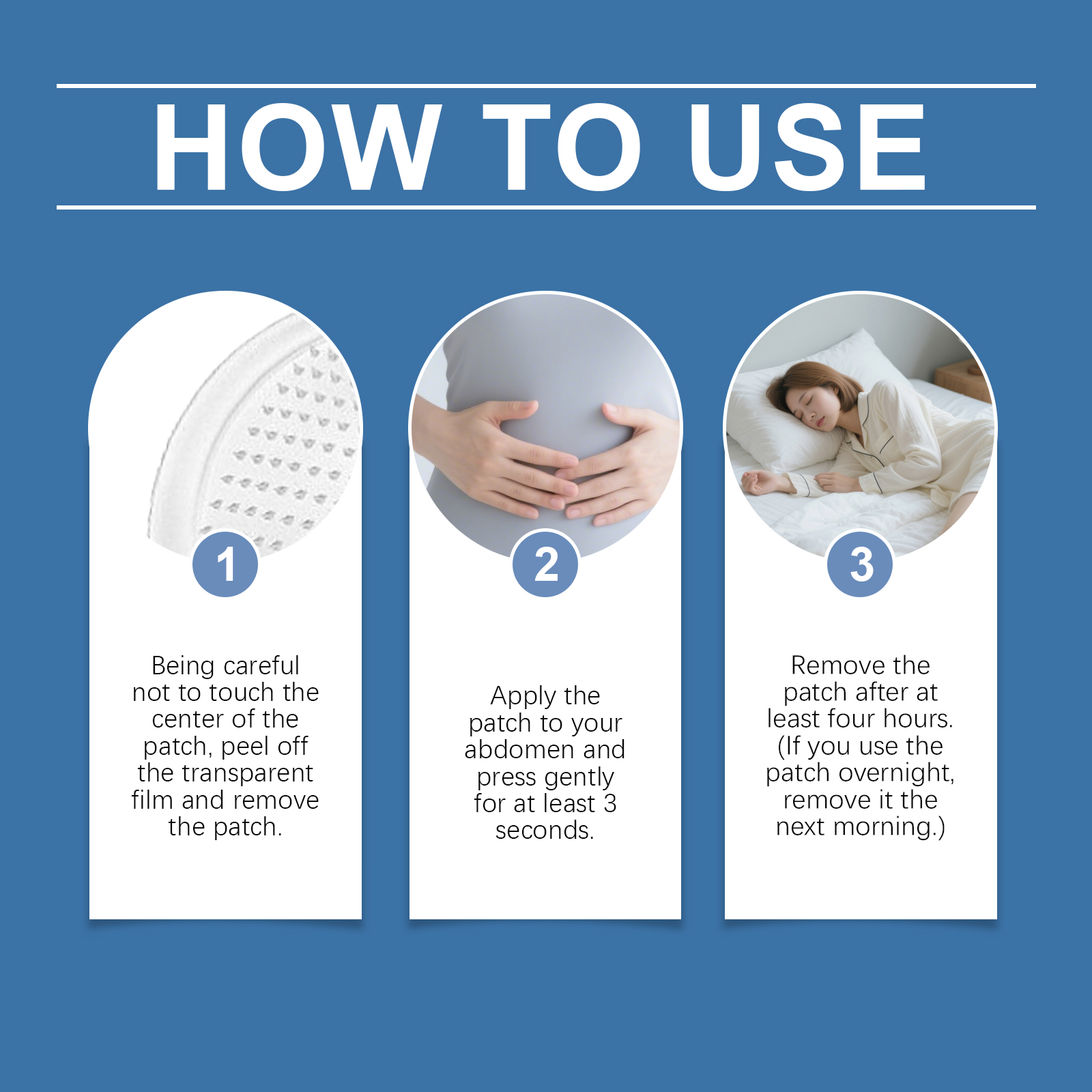 HOW TO USE

1

Being careful not to touch the center of the patch, peel off the transparent film and remove the patch.

2

Apply the patch to your abdomen and press gently for at least 3 seconds.

3

Remove the patch after at least four hours. (If you use the patch overnight, remove it the next morning.)