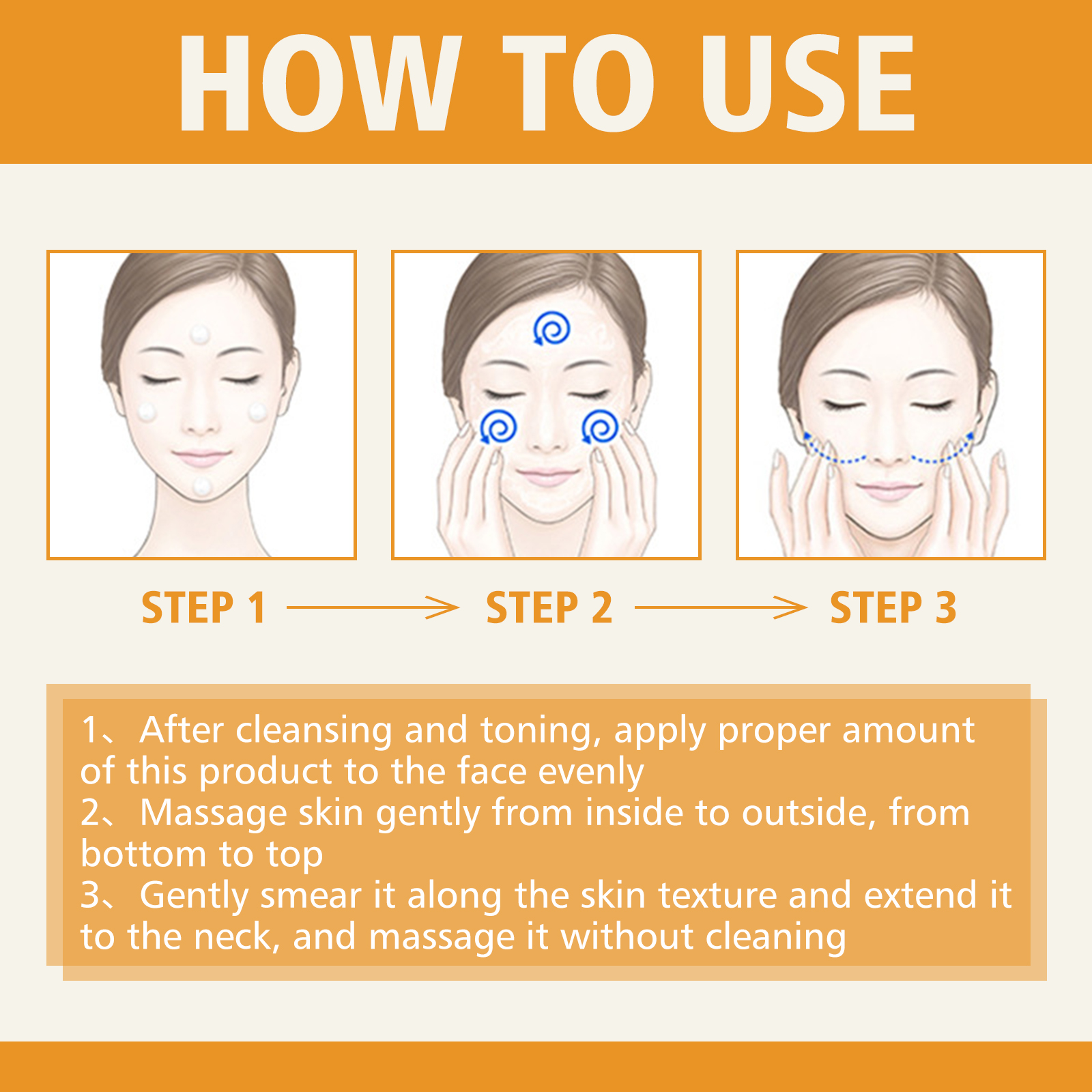 HOW TO USE

STEP 1

STEP 2

STEP 3

1、After cleansing and toning, apply proper amount of this product to the face evenly
2、Massage skin gently from inside to outside, from bottom to top
3、Gently smear it along the skin texture and extend it to the neck, and massage it without cleaning