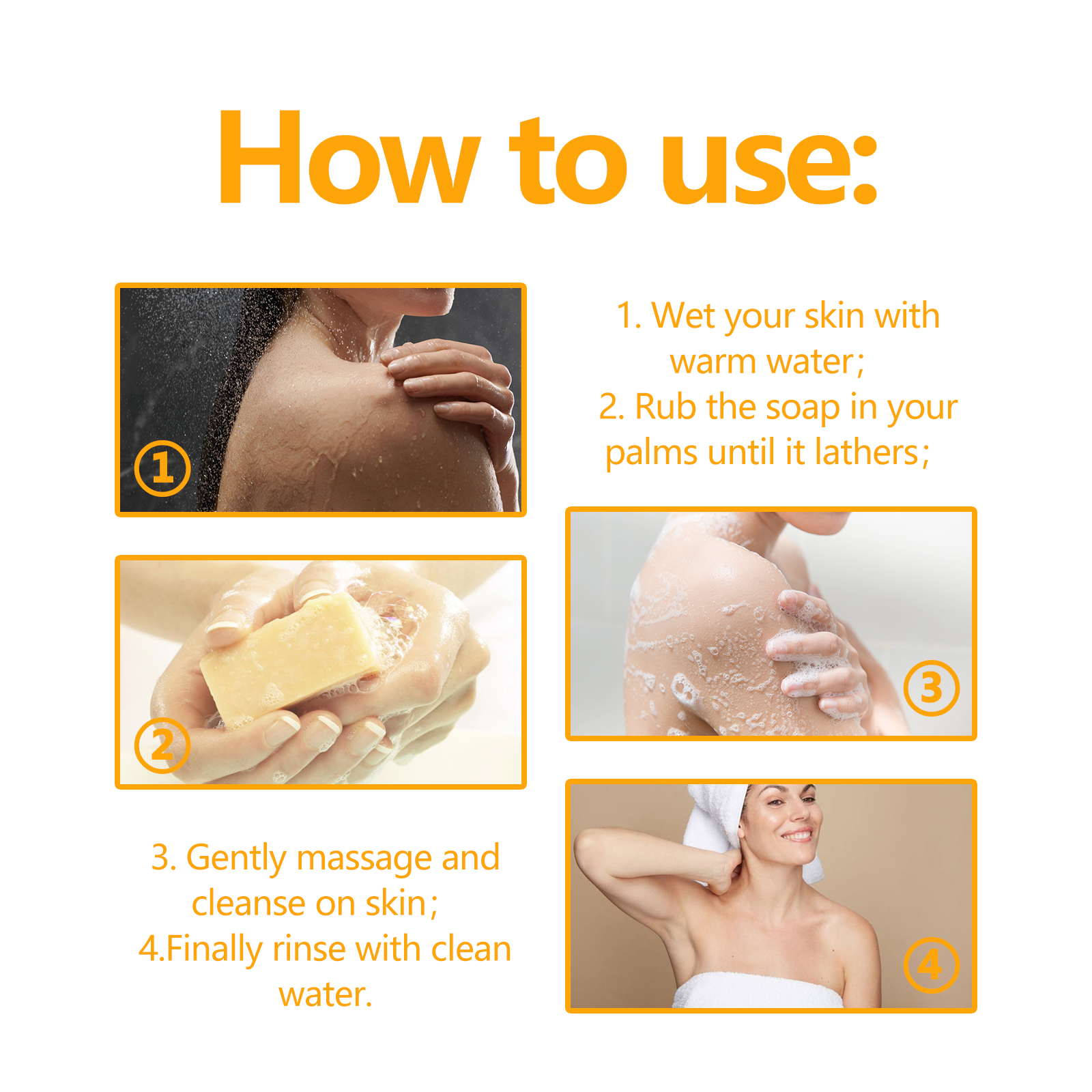 How to use:

①

1. Wet your skin with warm water;
2. Rub the soap in your palms until it lathers;

②

③

3. Gently massage and cleanse on skin;
4.Finally rinse with clean water.

④