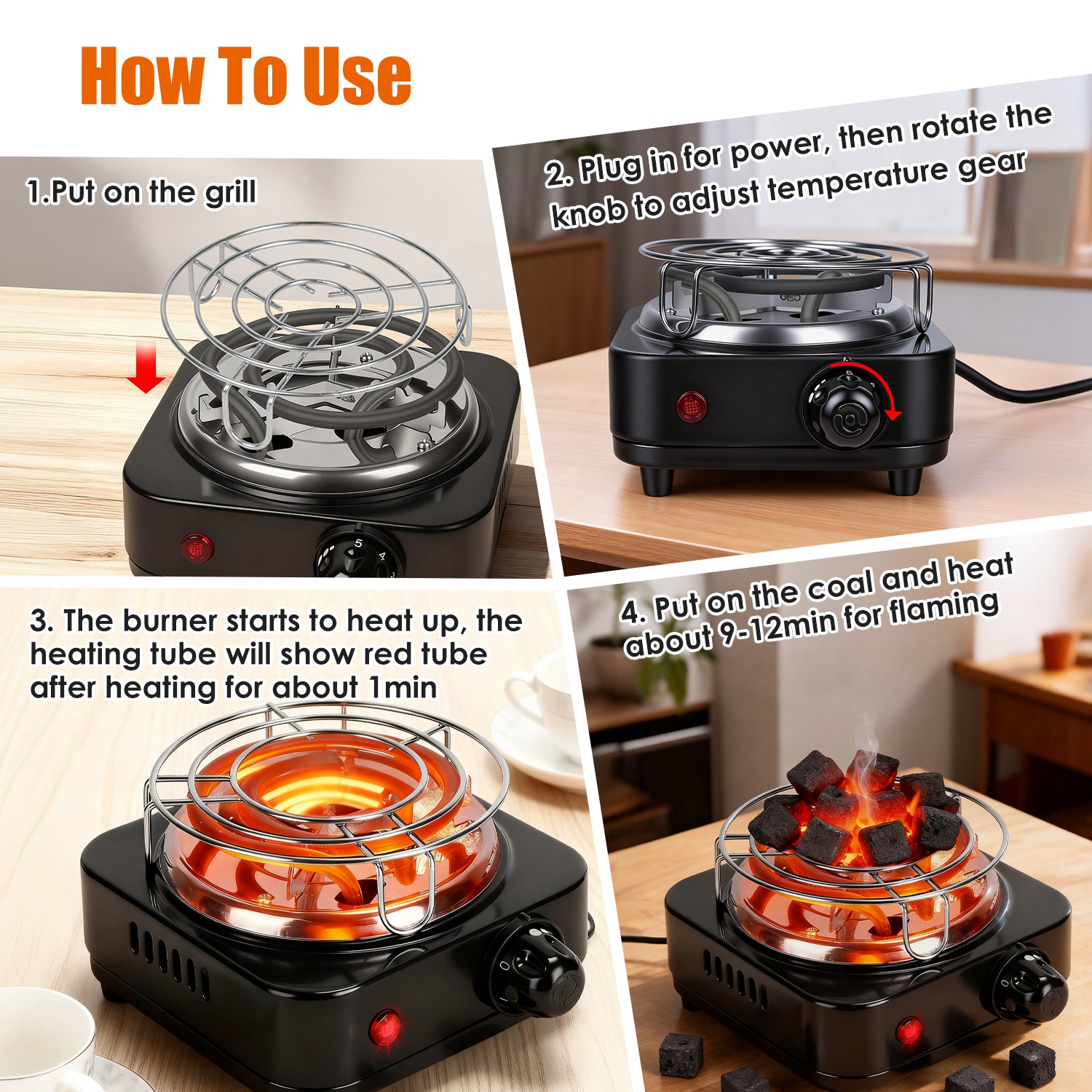 How To Use

1.Put on the grill

2. Plug in for power, then rotate the knob to adjust temperature gear

3. The burner starts to heat up, the heating tube will show red tube after heating for about 1min

4. Put on the coal and heat about 9-12min for flaming