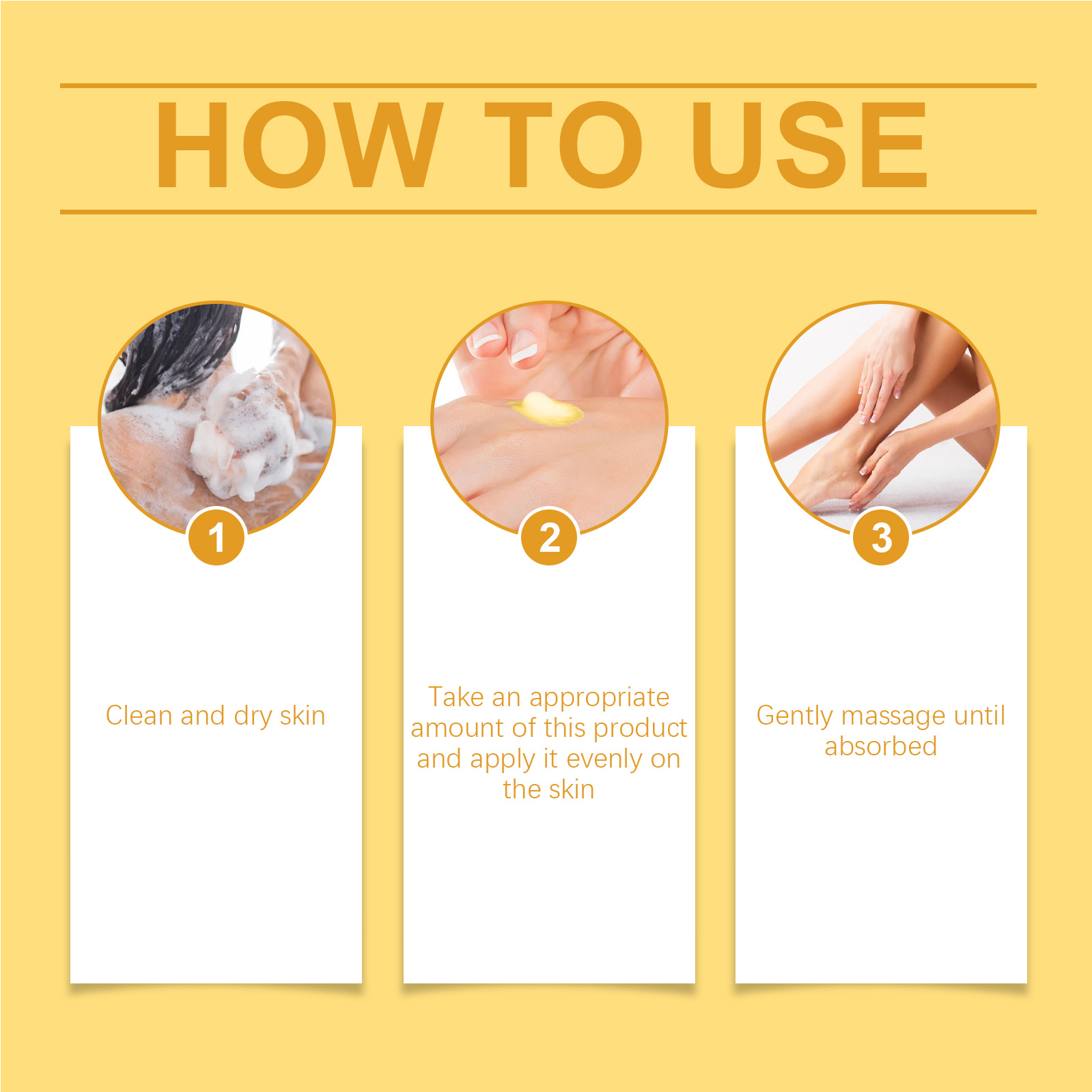 HOW TO USE

1

Clean and dry skin

2

Take an appropriate amount of this product and apply it evenly on the skin

3

Gently massage until absorbed