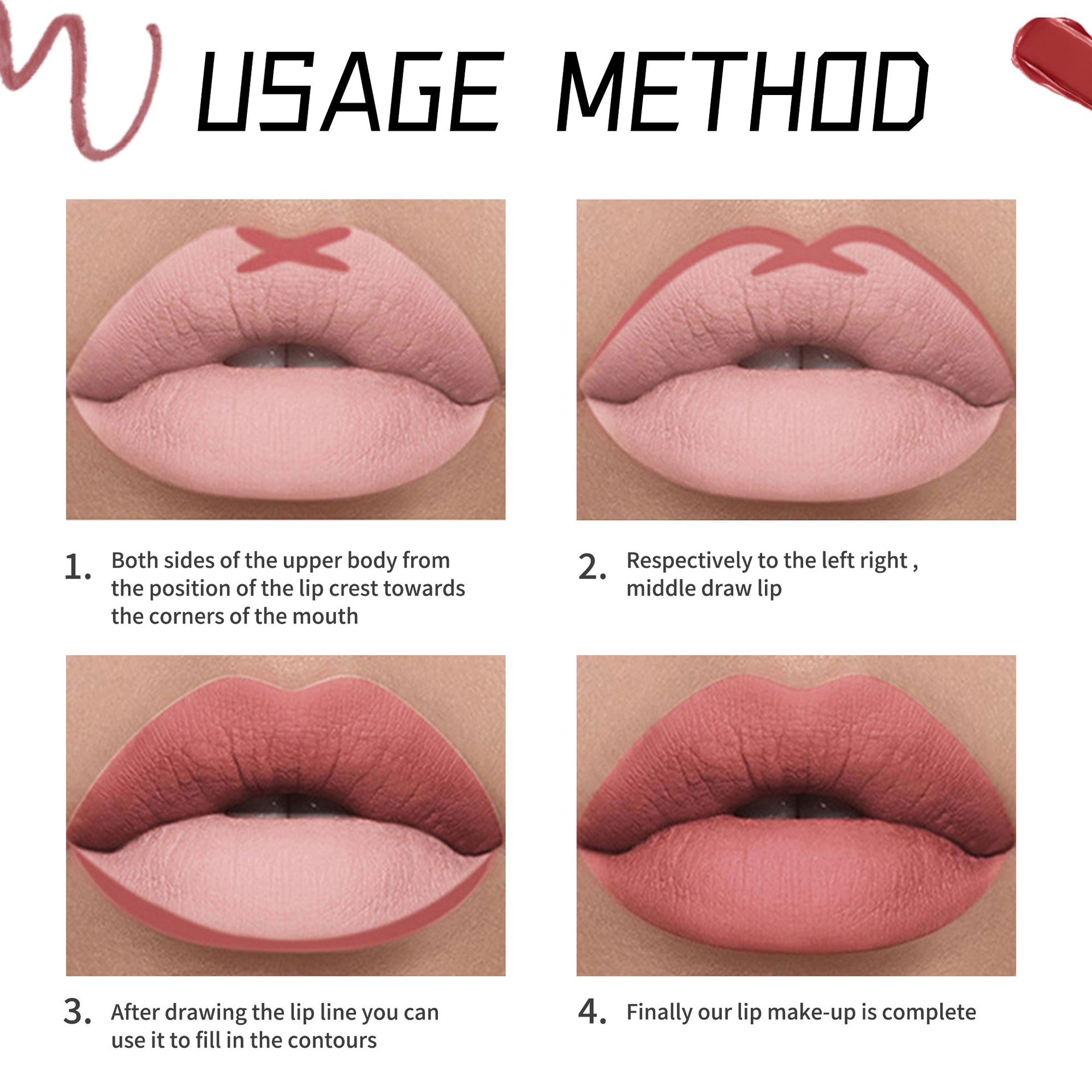 USAGE METHOD

1. Both sides of the upper body from the position of the lip crest towards the corners of the mouth

2. Respectively to the left right , middle draw lip

3. After drawing the lip line you can use it to fill in the contours

4. Finally our lip make-up is complete