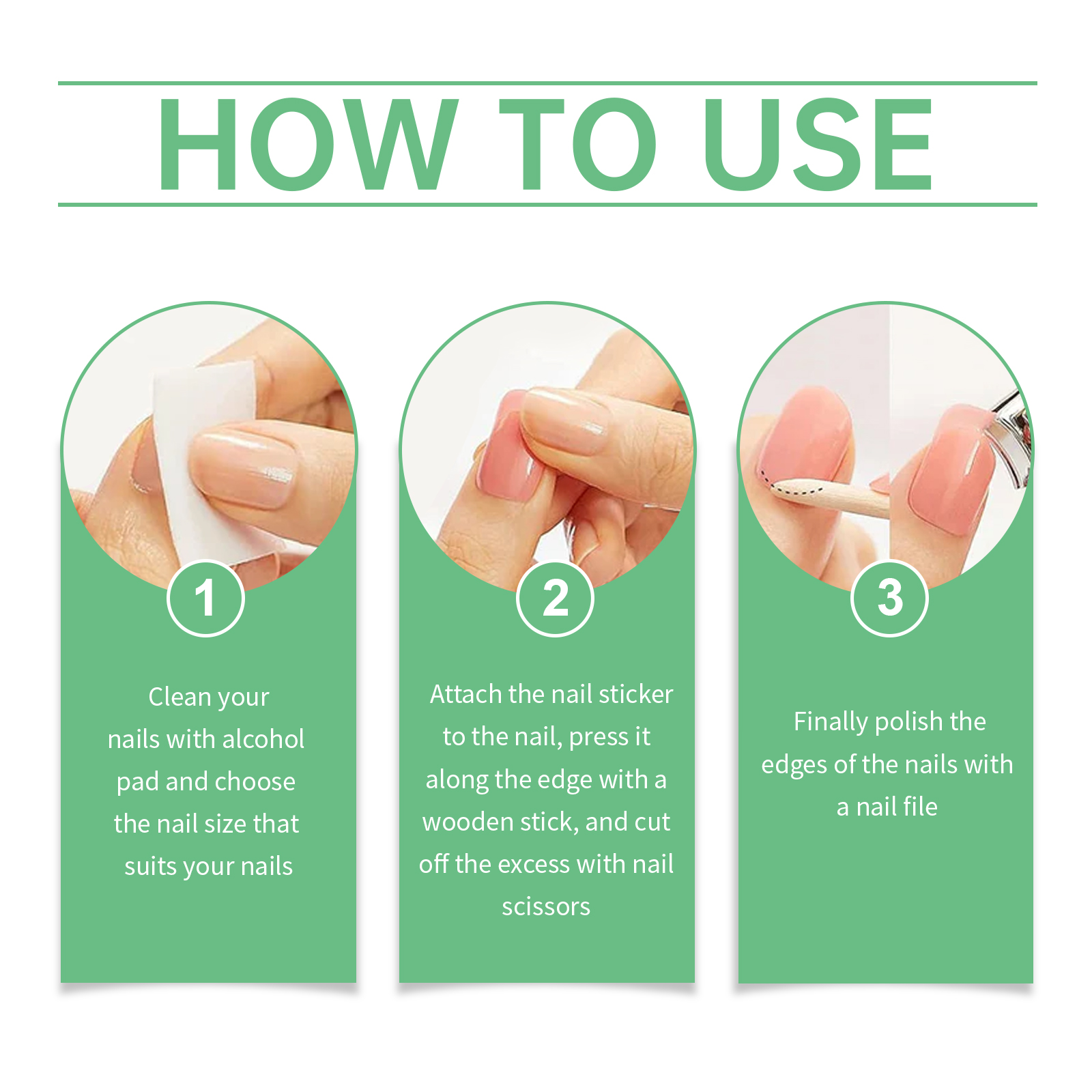 HOW TO USE

1

Clean your nails with alcohol pad and choose the nail size that suits your nails

2

Attach the nail sticker to the nail, press it along the edge with a wooden stick, and cut off the excess with nail scissors

3

Finally polish the edges of the nails with a nail file