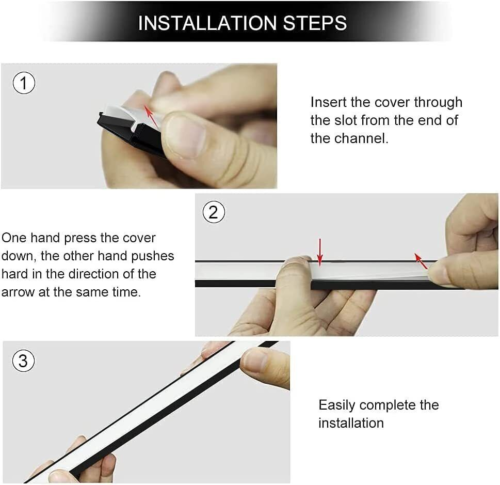 INSTALLATION STEPS

1

Insert the cover through the slot from the end of the channel.

2

One hand press the cover down, the other hand pushes hard in the direction of the arrow at the same time.

3

Easily complete the installation