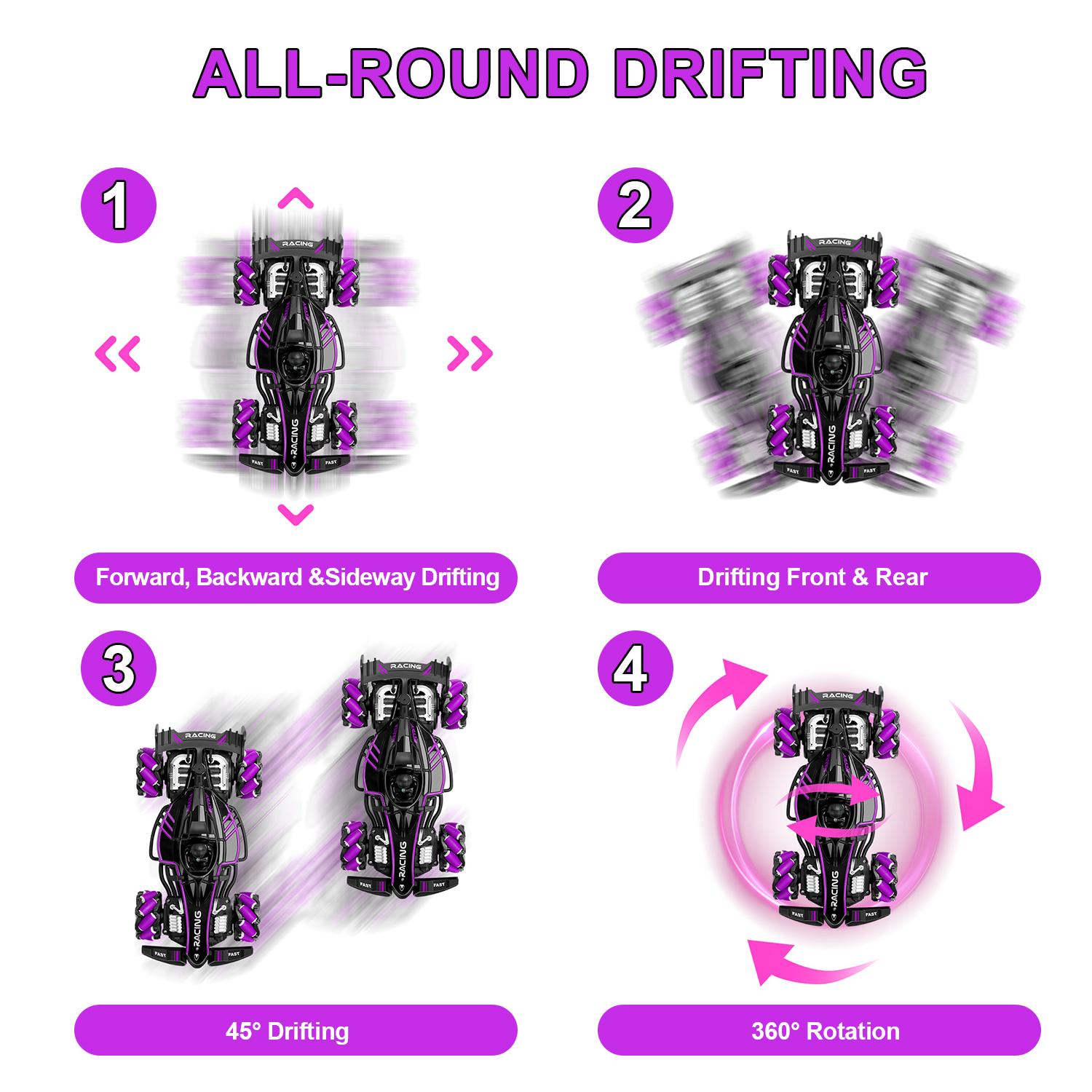 ALL-ROUND DRIFTING

1

RACING

RACING

FAST FAST

Forward, Backward &Sideway Drifting

2

RACING

RACING

FAST FAST

Drifting Front & Rear

3

RACING

RACING

FAST FAST

RACING

RACING

FAST FAST

45° Drifting

4

RACING

RACING

FAST FAST

360° Rotation