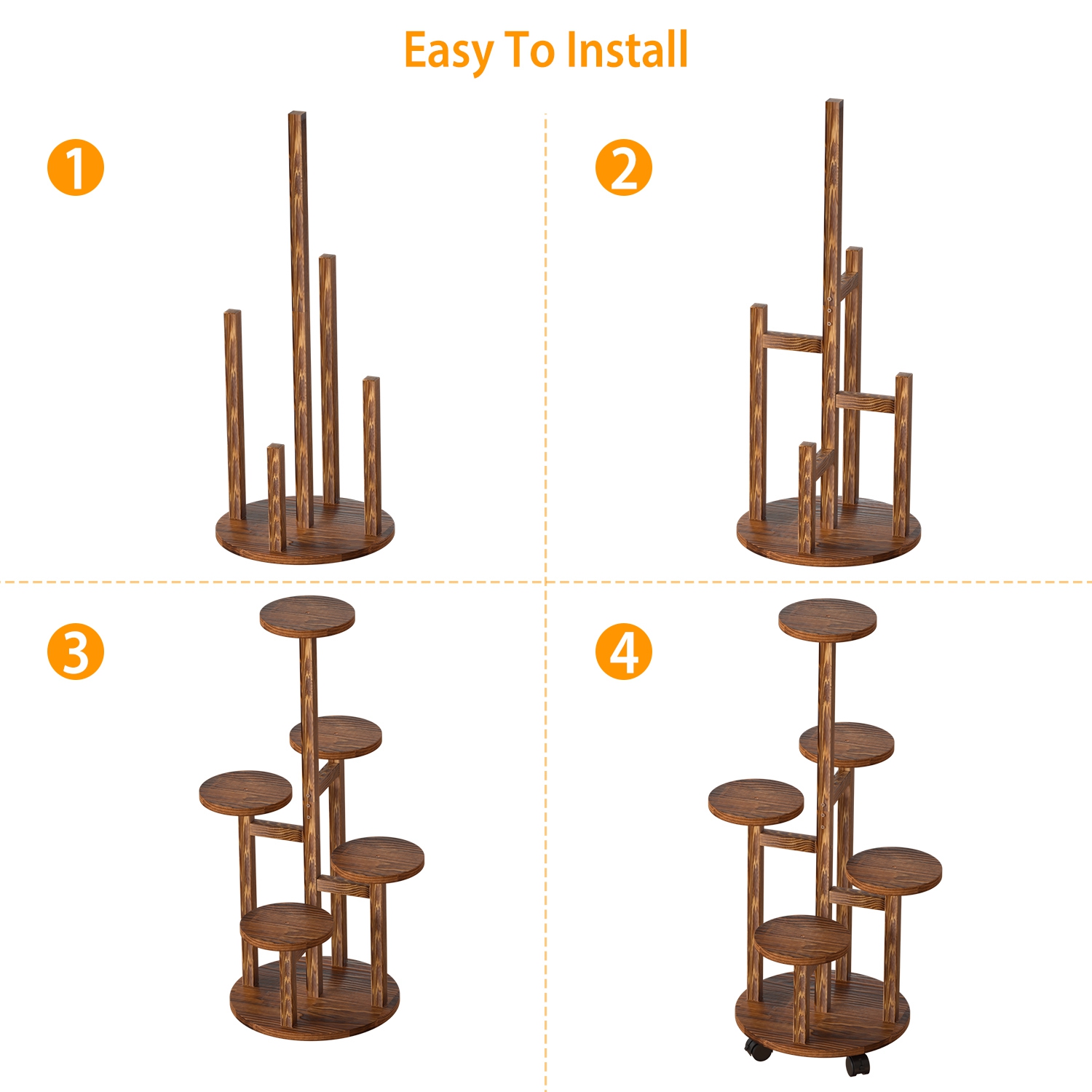 Easy To Install

1

2

3

4