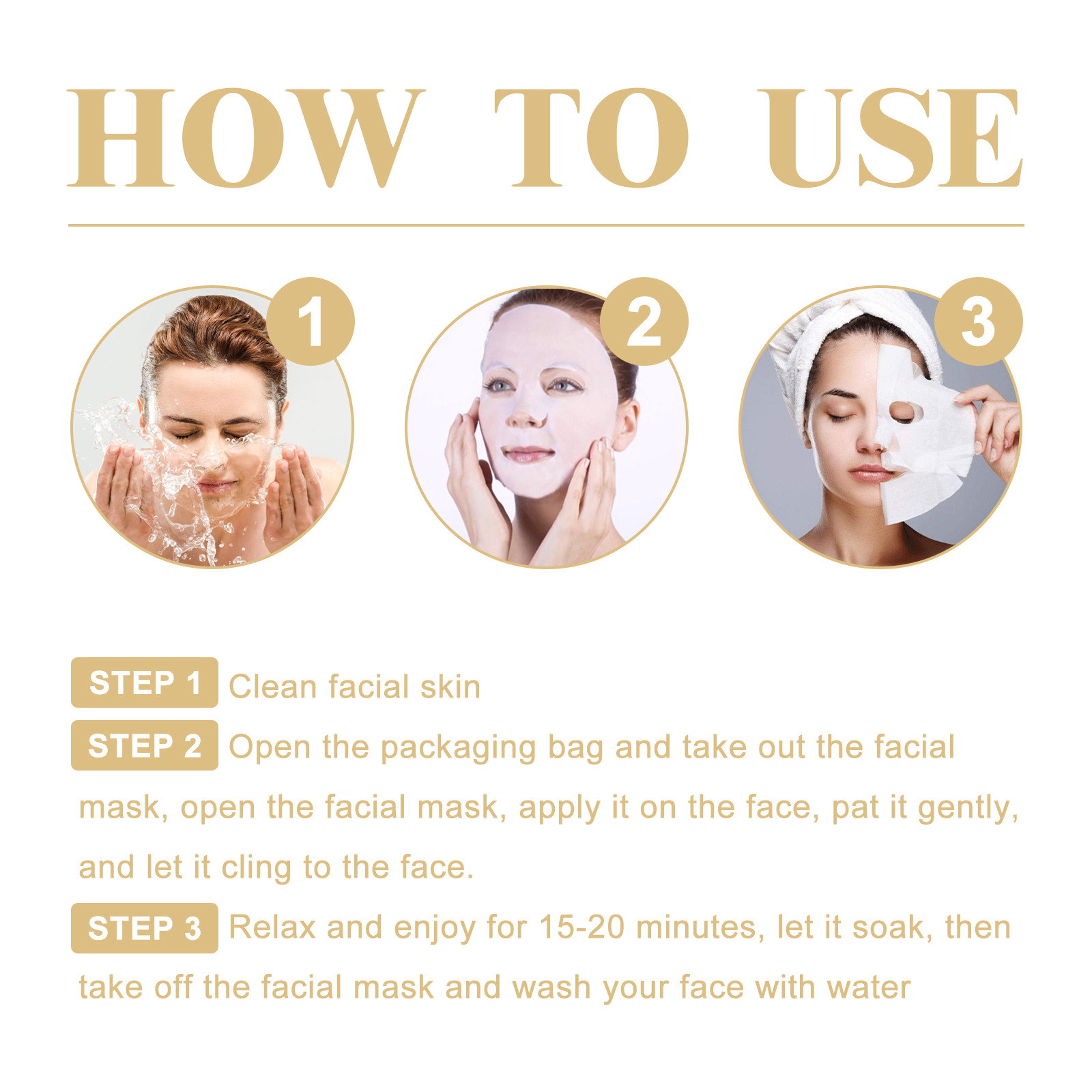 HOW TO USE

1

2

3

STEP 1 Clean facial skin

STEP 2 Open the packaging bag and take out the facial mask, open the facial mask, apply it on the face, pat it gently, and let it cling to the face.

STEP 3 Relax and enjoy for 15-20 minutes, let it soak, then take off the facial mask and wash your face with water