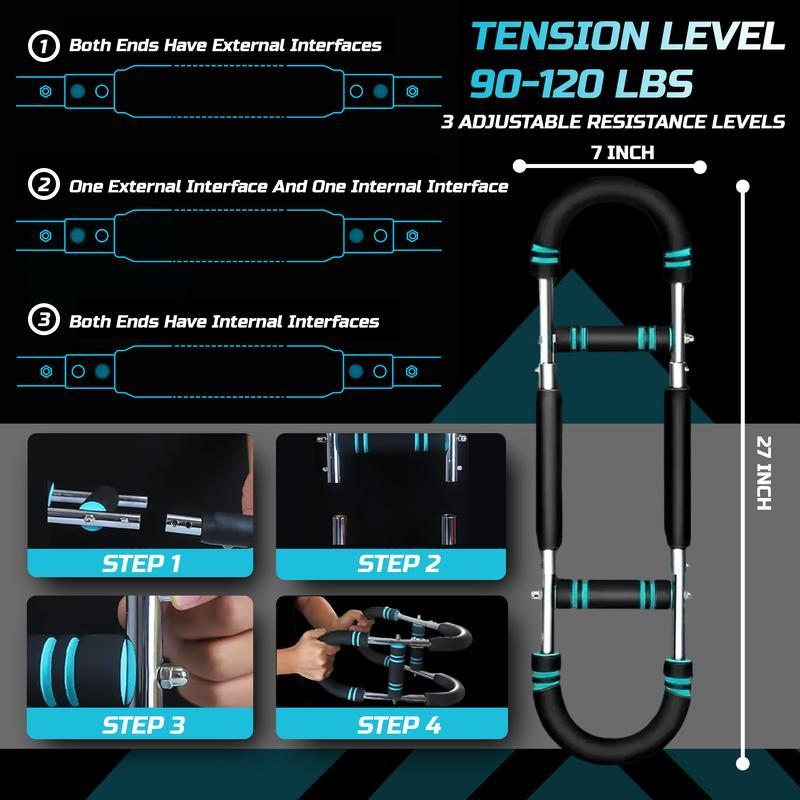 1 Both Ends Have External Interfaces

2 One External Interface And One Internal Interface

3 Both Ends Have Internal Interfaces

TENSION LEVEL
90-120 LBS
3 ADJUSTABLE RESISTANCE LEVELS

7 INCH

27 INCH

STEP 1

STEP 2

STEP 3

STEP 4