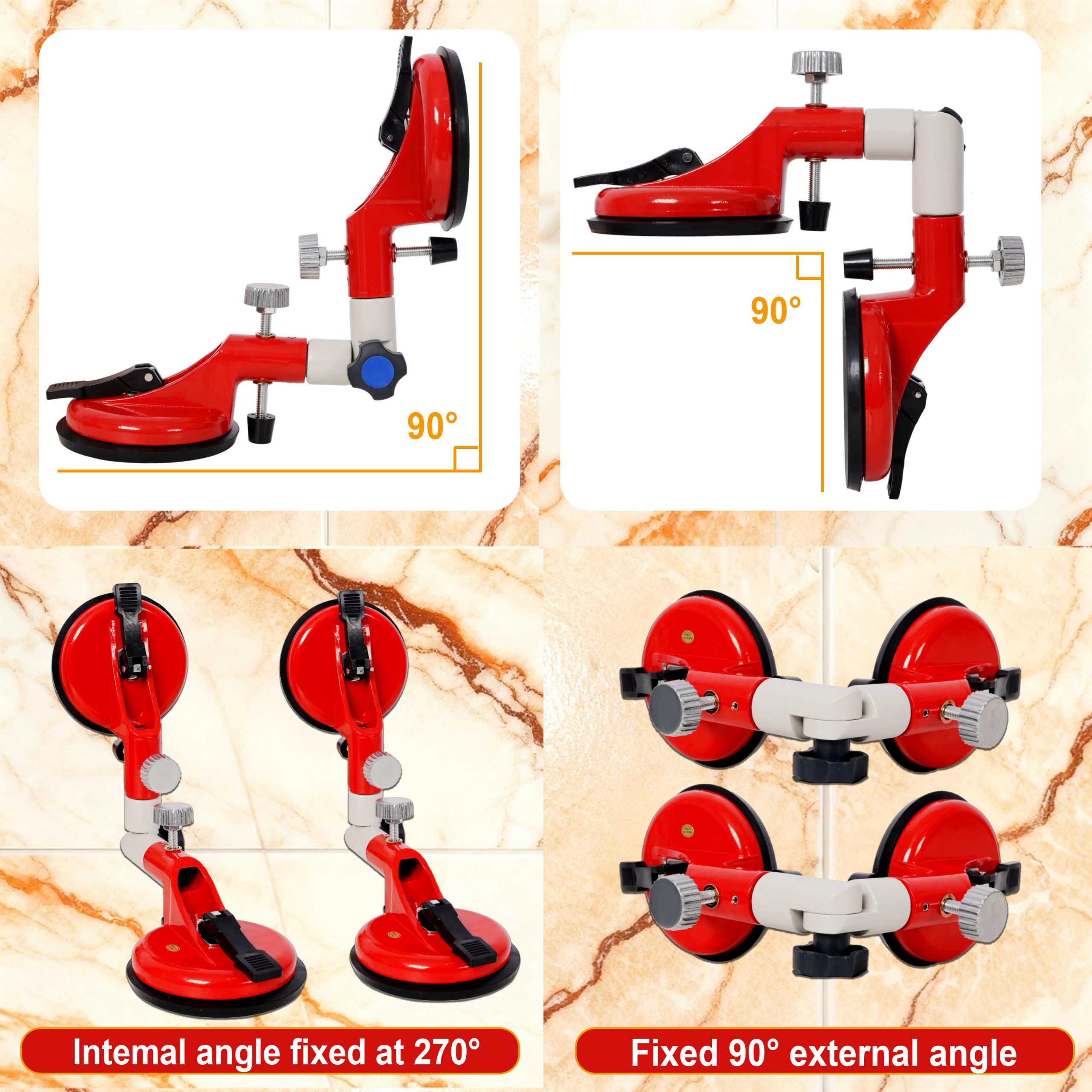 90°

90°

Intemal angle fixed at 270°

Fixed 90° external angle