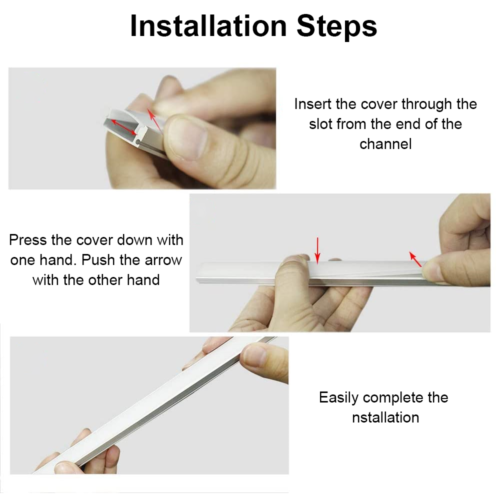 Installation Steps

Insert the cover through the slot from the end of the channel

Press the cover down with one hand. Push the arrow with the other hand

Easily complete the nstallation