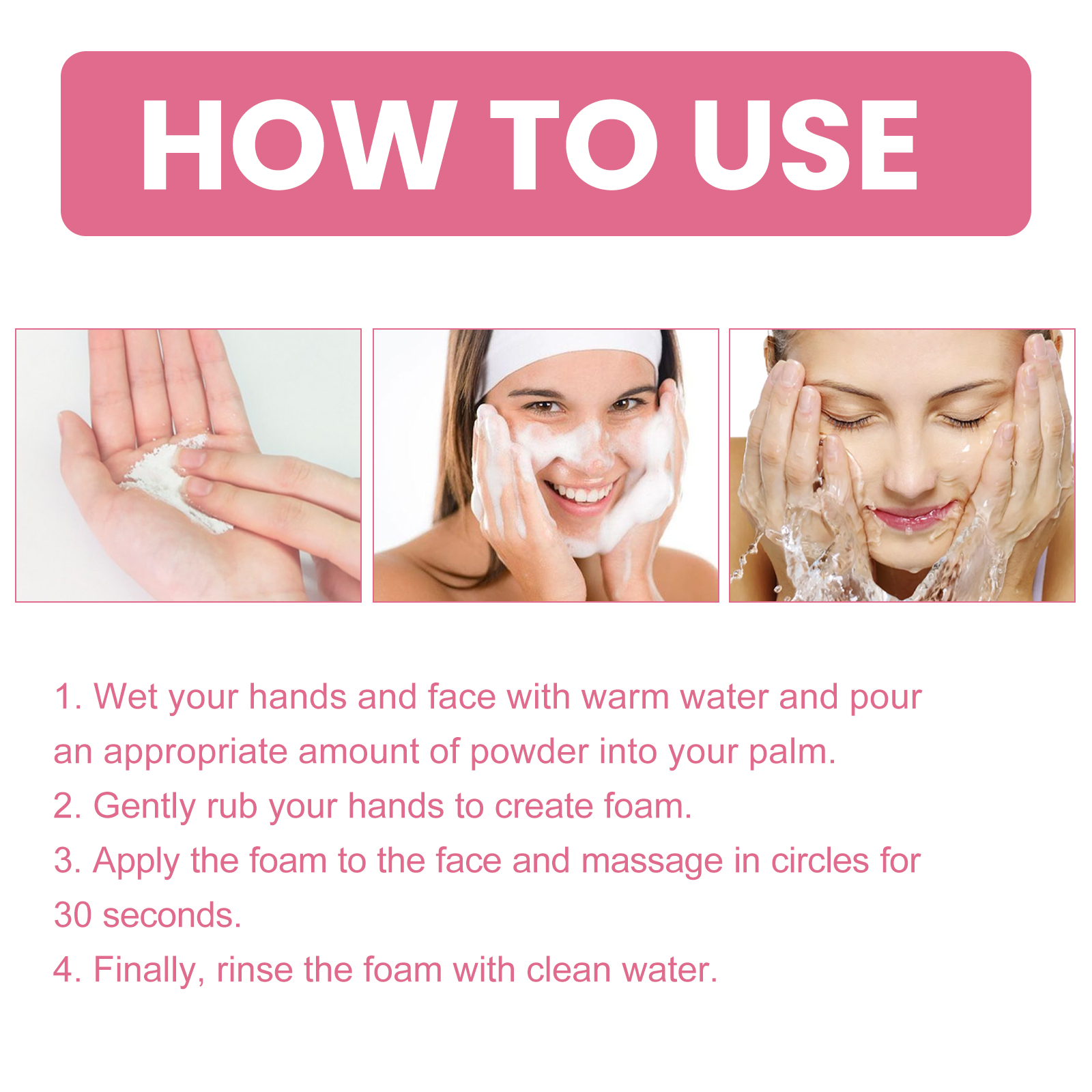 HOW TO USE

1. Wet your hands and face with warm water and pour an appropriate amount of powder into your palm.
2. Gently rub your hands to create foam.
3. Apply the foam to the face and massage in circles for 30 seconds.
4. Finally, rinse the foam with clean water.