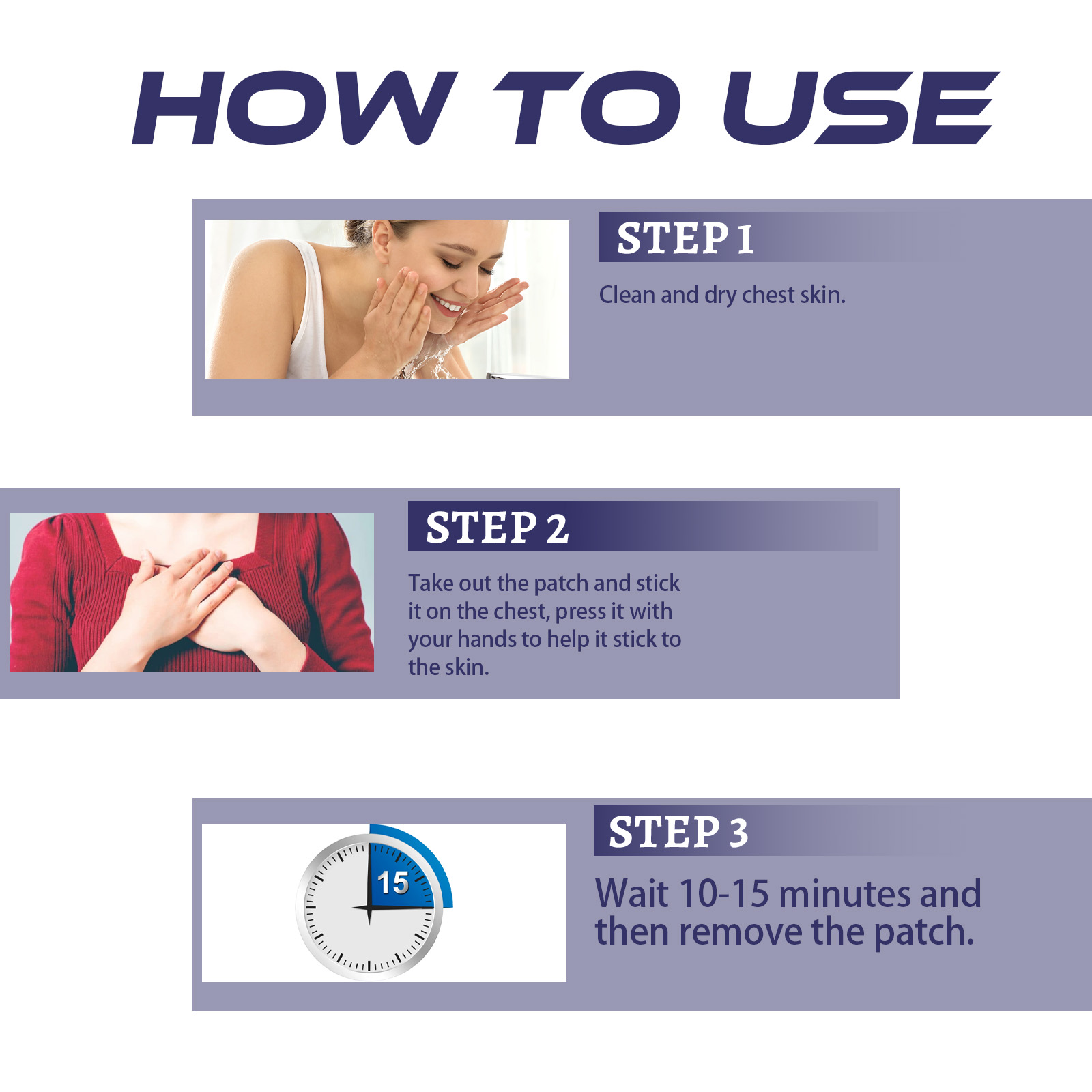 HOW TO USE

STEP 1

Clean and dry chest skin.

STEP 2

Take out the patch and stick it on the chest, press it with your hands to help it stick to the skin.

15

STEP 3

Wait 10-15 minutes and then remove the patch.