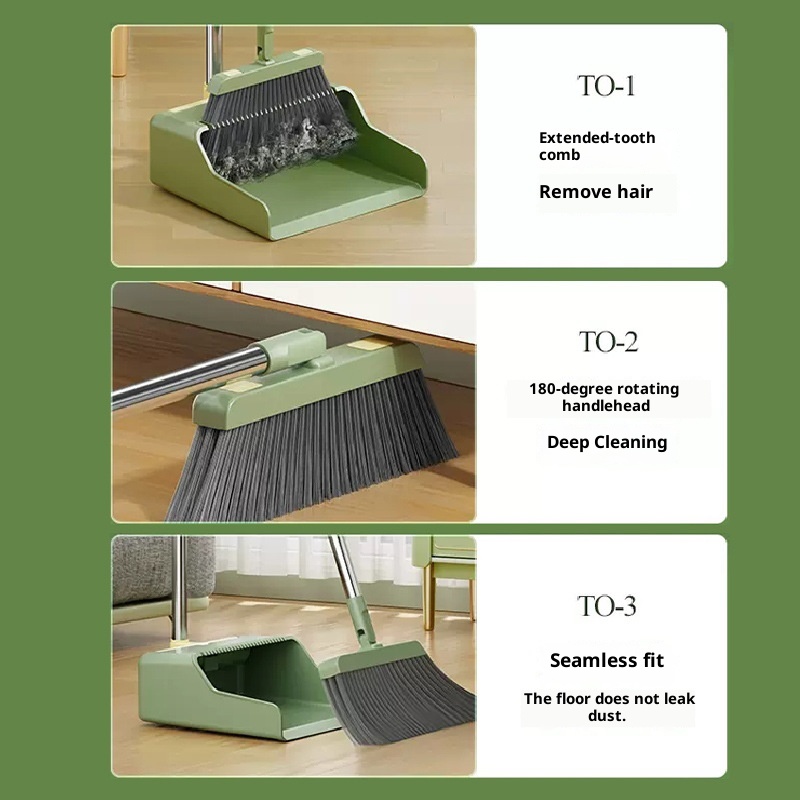 TO-1

Extended-tooth comb

Remove hair

TO-2

180-degree rotating handlehead

Deep Cleaning

TO-3

Seamless fit

The floor does not leak dust.