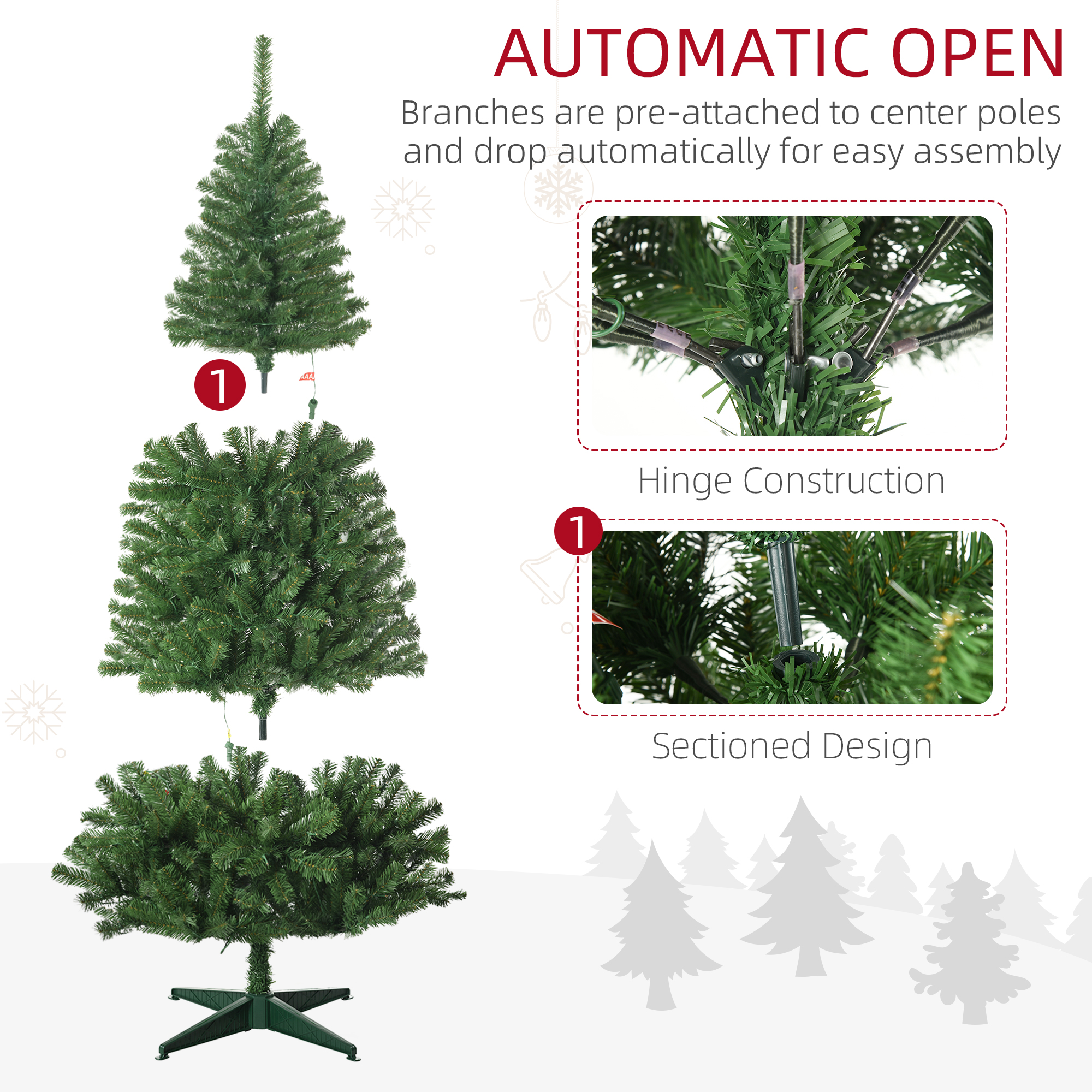 AUTOMATIC OPEN

Branches are pre-attached to center poles and drop automatically for easy assembly

1

Hinge Construction

1

Sectioned Design