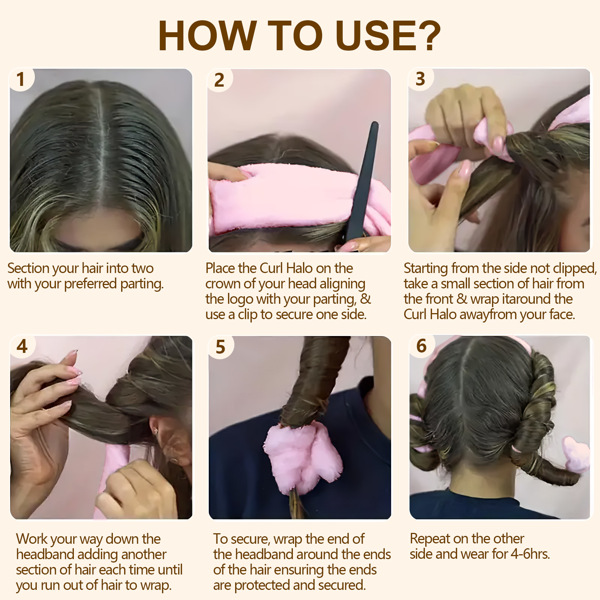 HOW TO USE?

1

Section your hair into two with your preferred parting.

2

Place the Curl Halo on the crown of your head aligning the logo with your parting, & use a clip to secure one side.

3

Starting from the side not clipped, take a small section of hair from the front & wrap itaround the Curl Halo awayfrom your face.

4

Work your way down the headband adding another section of hair each time until you run out of hair to wrap.

5

To secure, wrap the end of the headband around the ends of the hair ensuring the ends are protected and secured.

6

Repeat on the other side and wear for 4-6hrs.