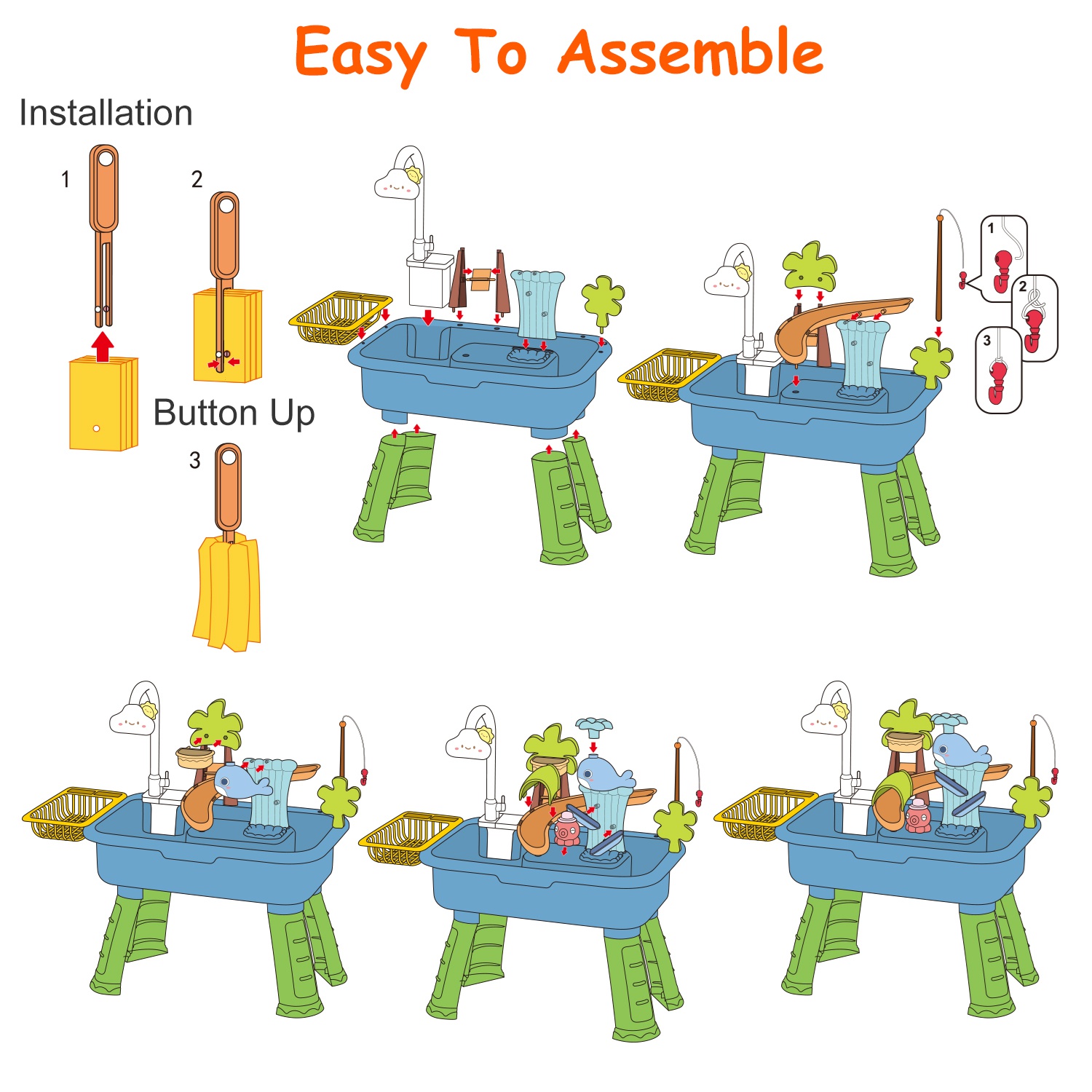 Easy To Assemble

Installation

1

2

Button Up

3

1

2

3