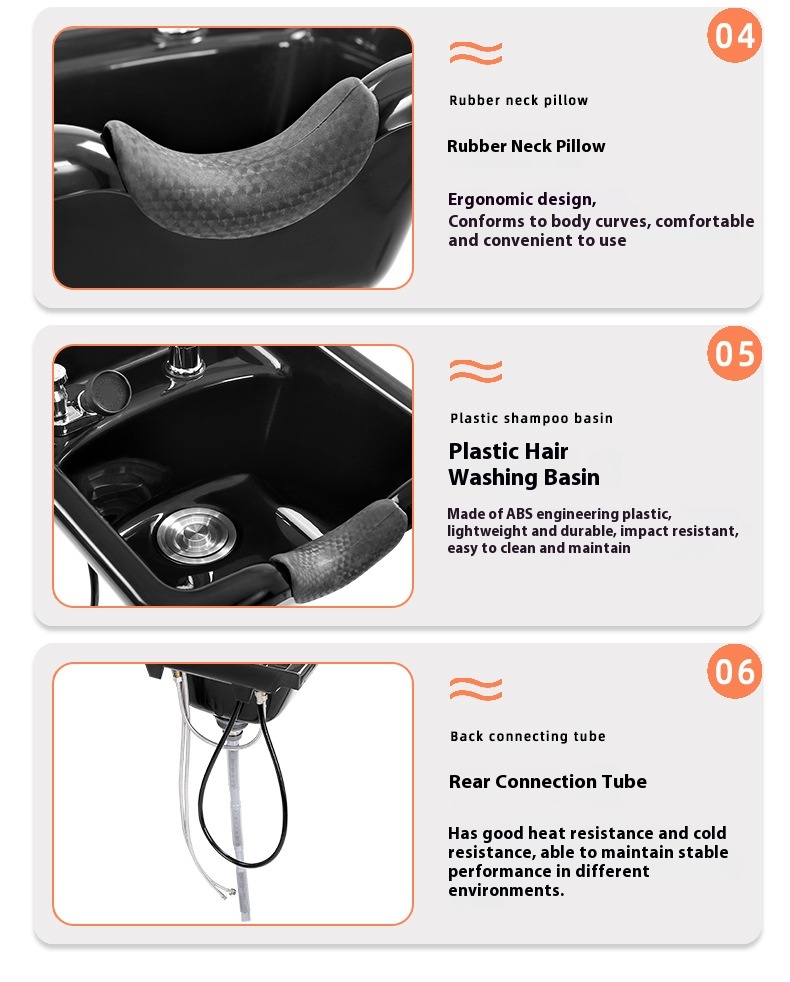 04

Rubber neck pillow

Rubber Neck Pillow

Ergonomic design,
Conforms to body curves, comfortable and convenient to use

05

Plastic shampoo basin

Plastic Hair Washing Basin

Made of ABS engineering plastic, lightweight and durable, impact resistant, easy to clean and maintain

06

Back connecting tube

Rear Connection Tube

Has good heat resistance and cold resistance, able to maintain stable performance in different environments.