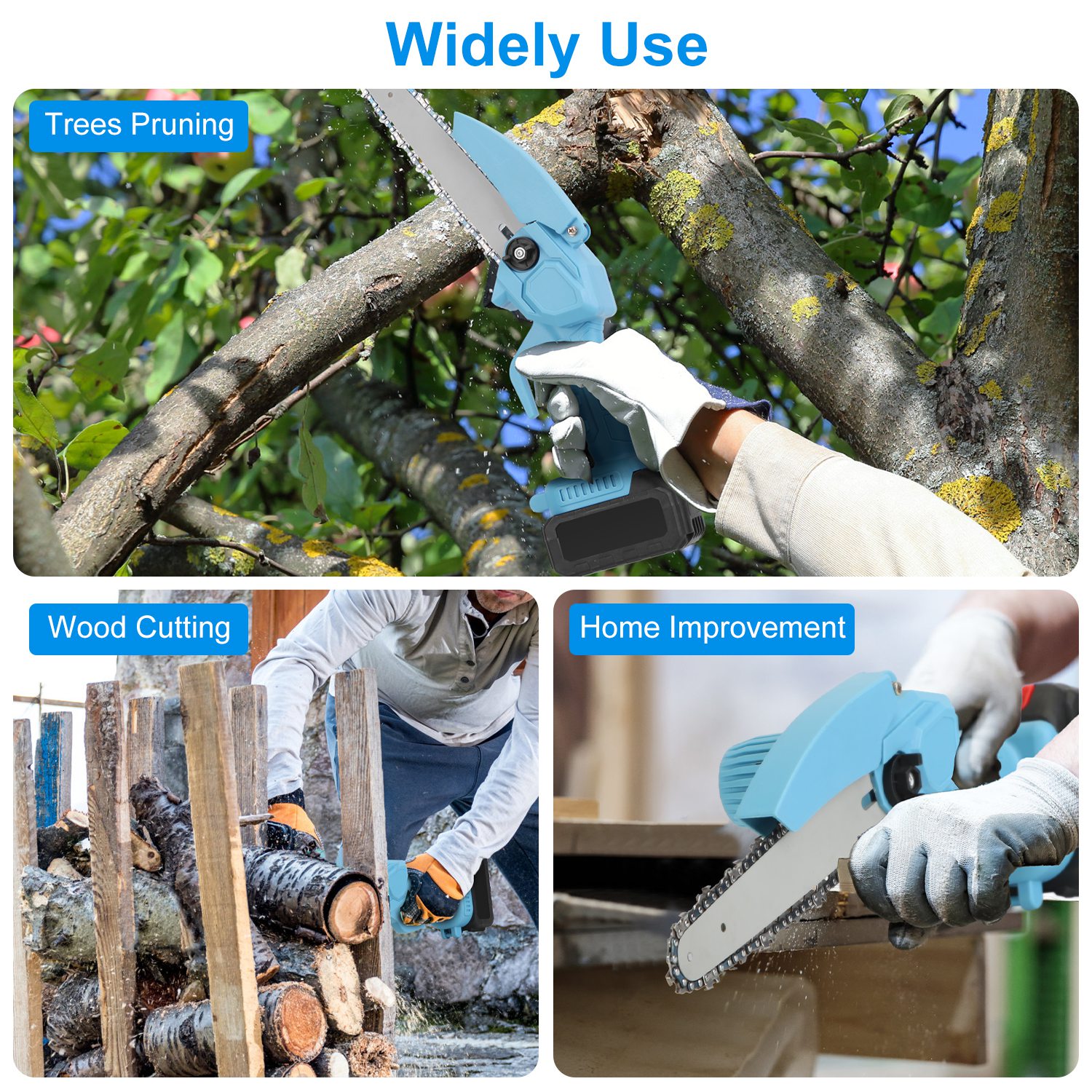 Widely Use

Trees Pruning

Wood Cutting

Home Improvement