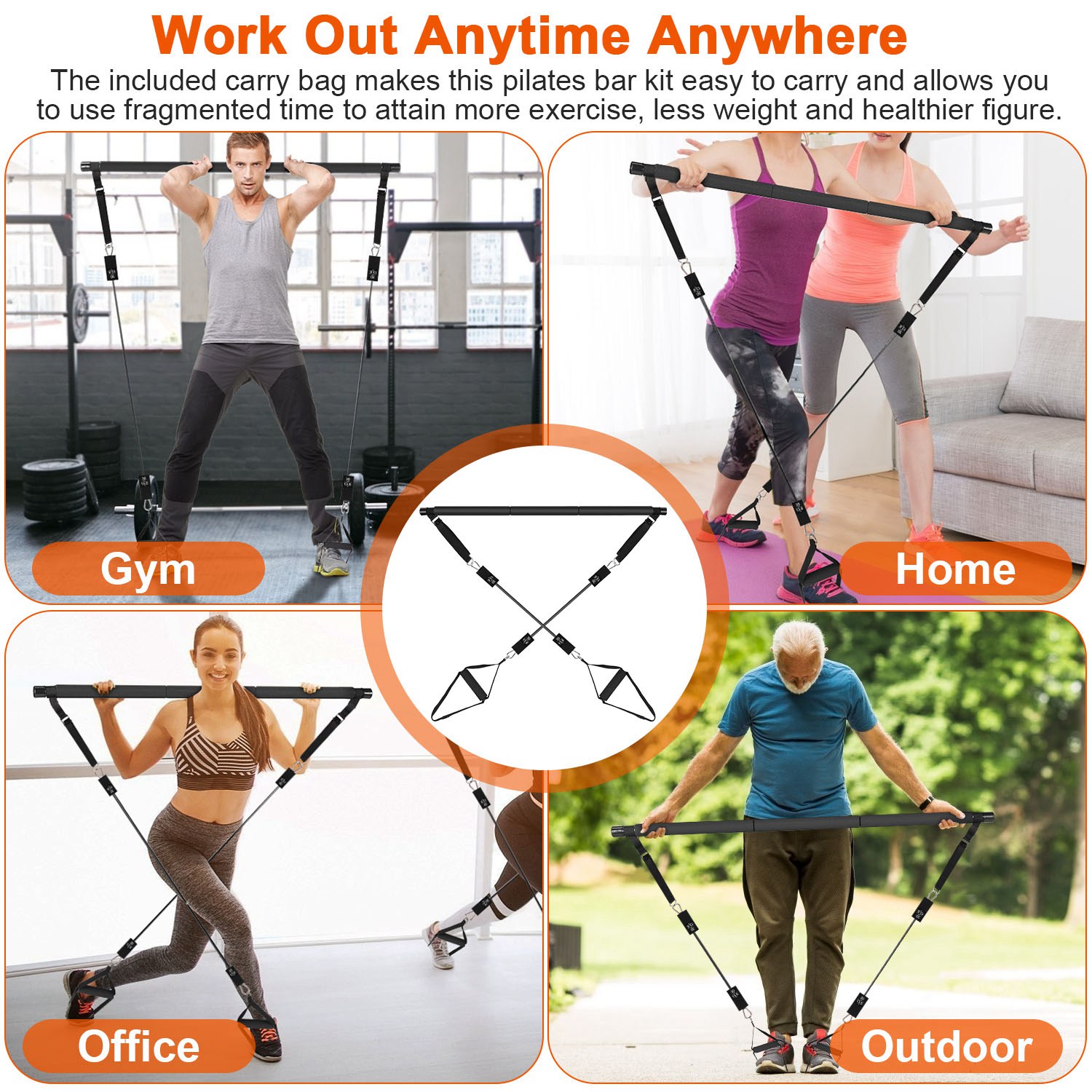 Work Out Anytime Anywhere

The included carry bag makes this pilates bar kit easy to carry and allows you to use fragmented time to attain more exercise, less weight and healthier figure.

Gym

Home

Office

Outdoor