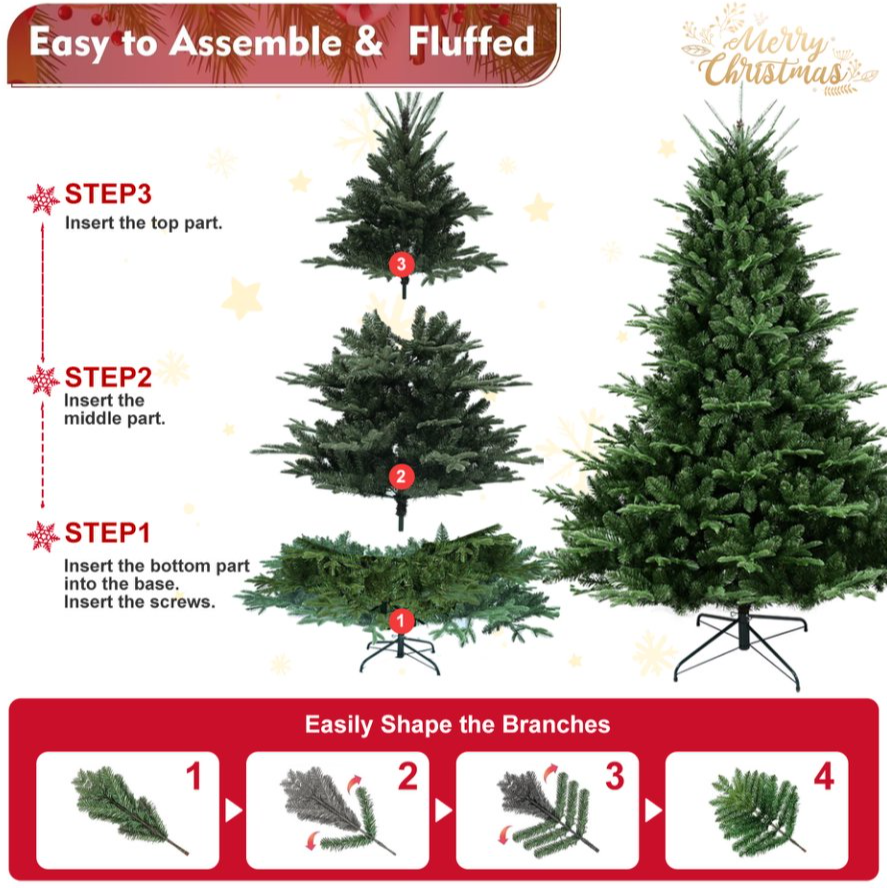 Easy to Assemble & Fluffed

Merry Christmas

STEP3
Insert the top part.

3

STEP2
Insert the middle part.

2

STEP1
Insert the bottom part into the base.
Insert the screws.

1

Easily Shape the Branches

1

2

3

4