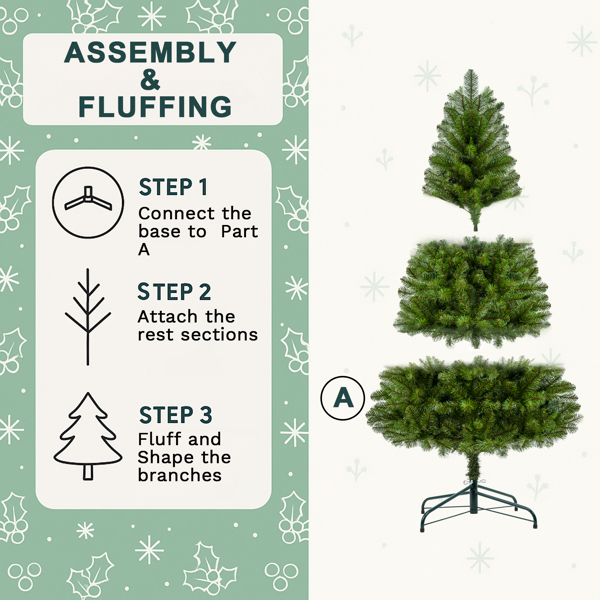 ASSEMBLY
&
FLUFFING

STEP 1
Connect the base to Part A

STEP 2
Attach the rest sections

STEP 3
Fluff and Shape the branches

A