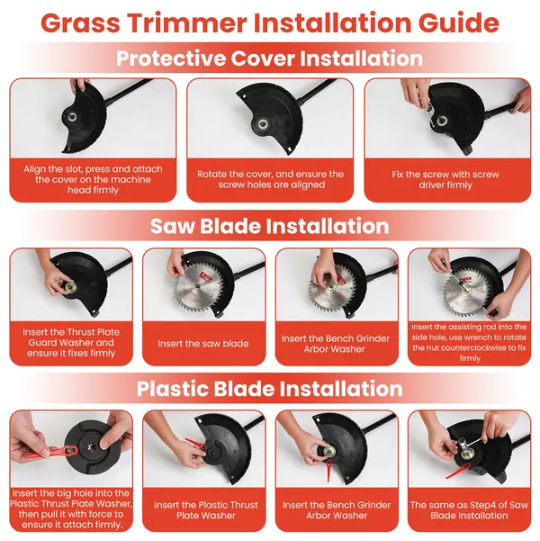 Grass Trimmer Installation Guide

Protective Cover Installation

Align the slot, press and attach the cover on the machine head firmly

Rotate the cover, and ensure the screw holes are aligned

Fix the screw with screw driver firmly

Saw Blade Installation

Insert the Thrust Plate Guard Washer and ensure it fixes firmly

Insert the saw blade

Insert the Bench Grinder Arbor Washer

Insert the assisting rod into the side hole, use wrench to rotate the nut counterclockwise to fix firmly

Plastic Blade Installation

Insert the big hole into the Plastic Thrust Plate Washer, then pull it with force to ensure it attach firmly.

Insert the Plastic Thrust Plate Washer

Insert the Bench Grinder Arbor Washer

The same as Step4 of Saw Blade Installation