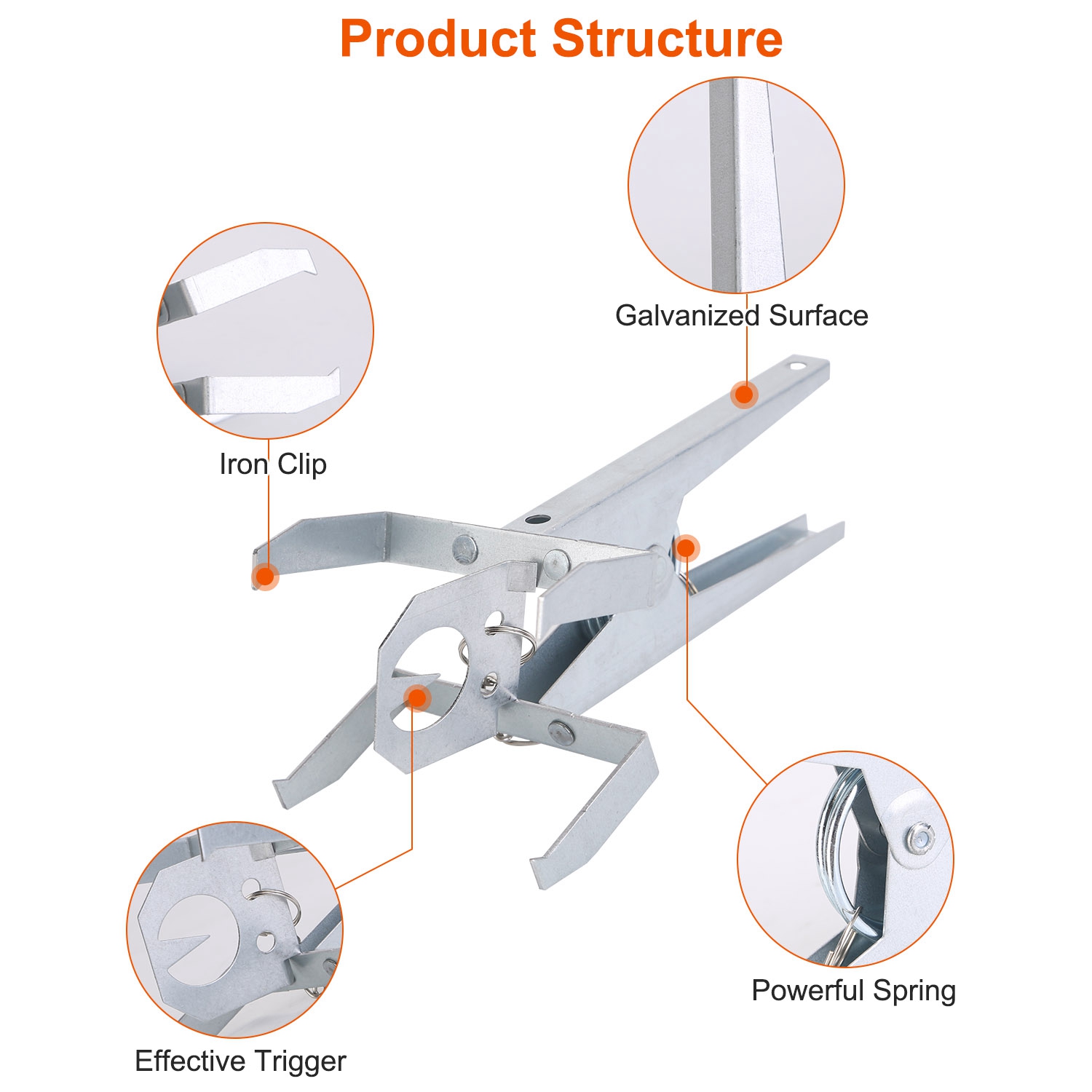 Product Structure

Galvanized Surface

Iron Clip

Powerful Spring

Effective Trigger